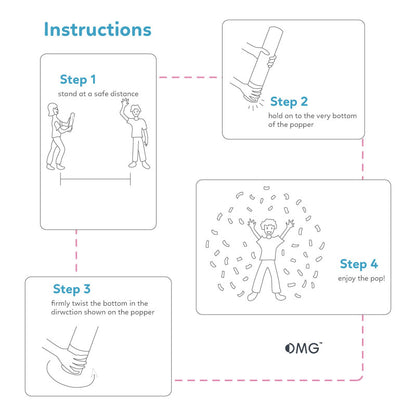 Instructions

Step 1
stand at a safe distance

Step 2
hold on to the very bottom of the popper

Step 3
firmly twist the bottom in the dirwction shown on the popper

Step 4
enjoy the pop!

OMG™