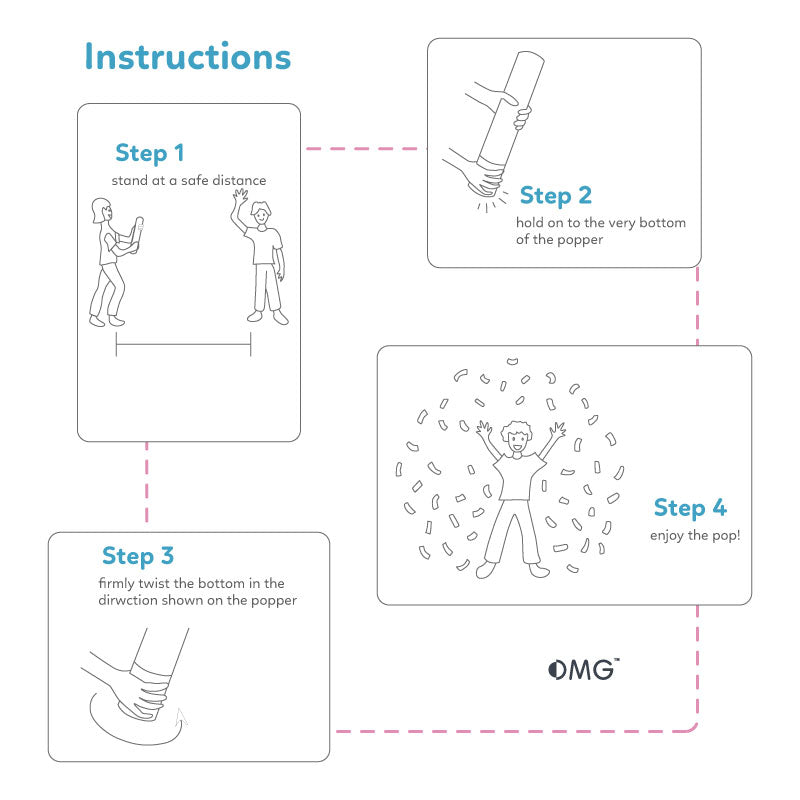 Instructions

Step 1
stand at a safe distance

Step 2
hold on to the very bottom of the popper

Step 3
firmly twist the bottom in the dirwction shown on the popper

Step 4
enjoy the pop!

OMG™